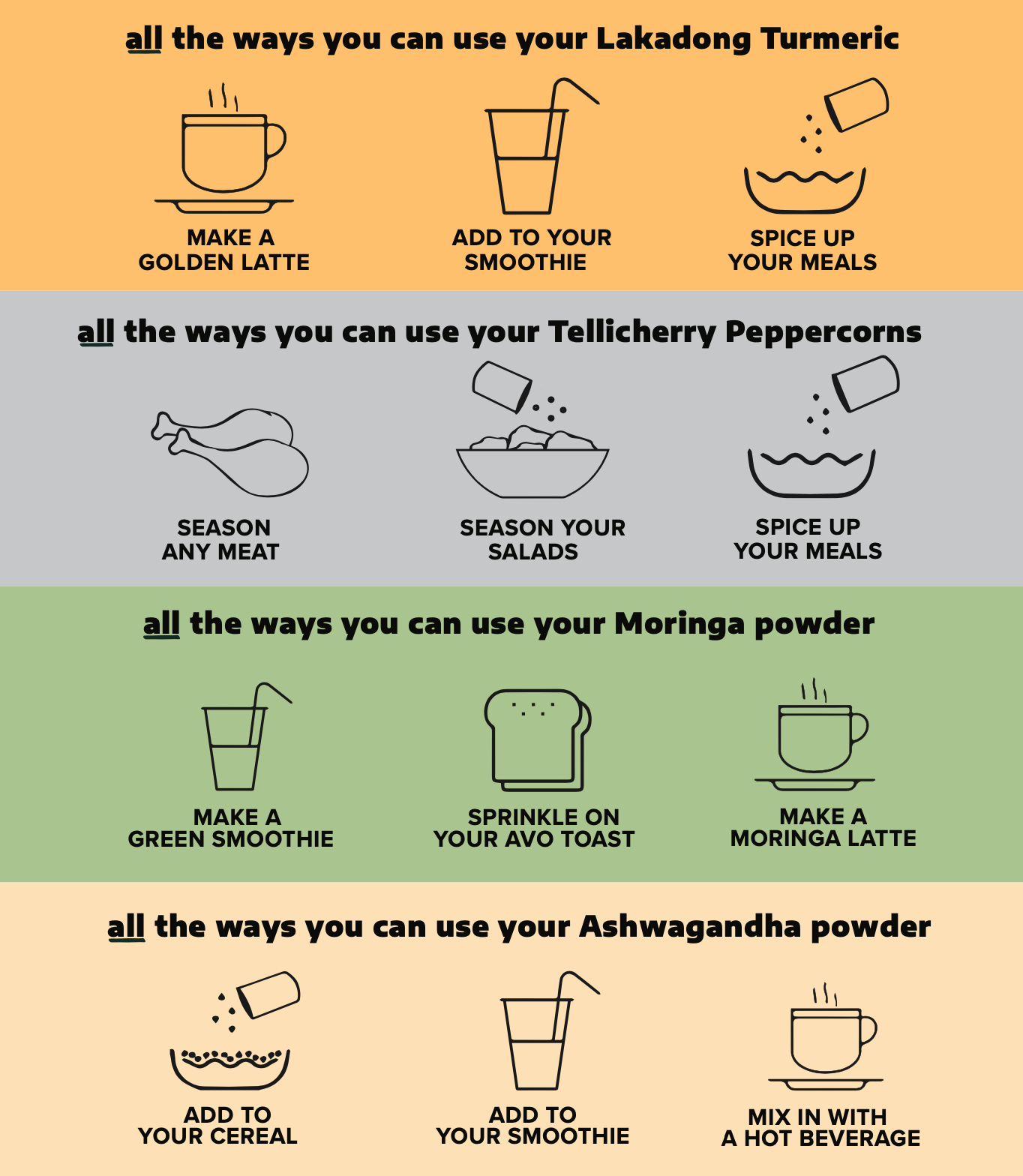 all the ways you can use your Lakadong Turmeric

MAKE A GOLDEN LATTE

ADD TO YOUR SMOOTHIE

SPICE UP YOUR MEALS

all the ways you can use your Tellicherry Peppercorns

SEASON ANY MEAT

SEASON YOUR SALADS

SPICE UP YOUR MEALS

all the ways you can use your Moringa powder

MAKE A GREEN SMOOTHIE

SPRINKLE ON YOUR AVO TOAST

MAKE A MORINGA LATTE

all the ways you can use your Ashwagandha powder

ADD TO YOUR CEREAL

ADD TO YOUR SMOOTHIE

MIX IN WITH A HOT BEVERAGE